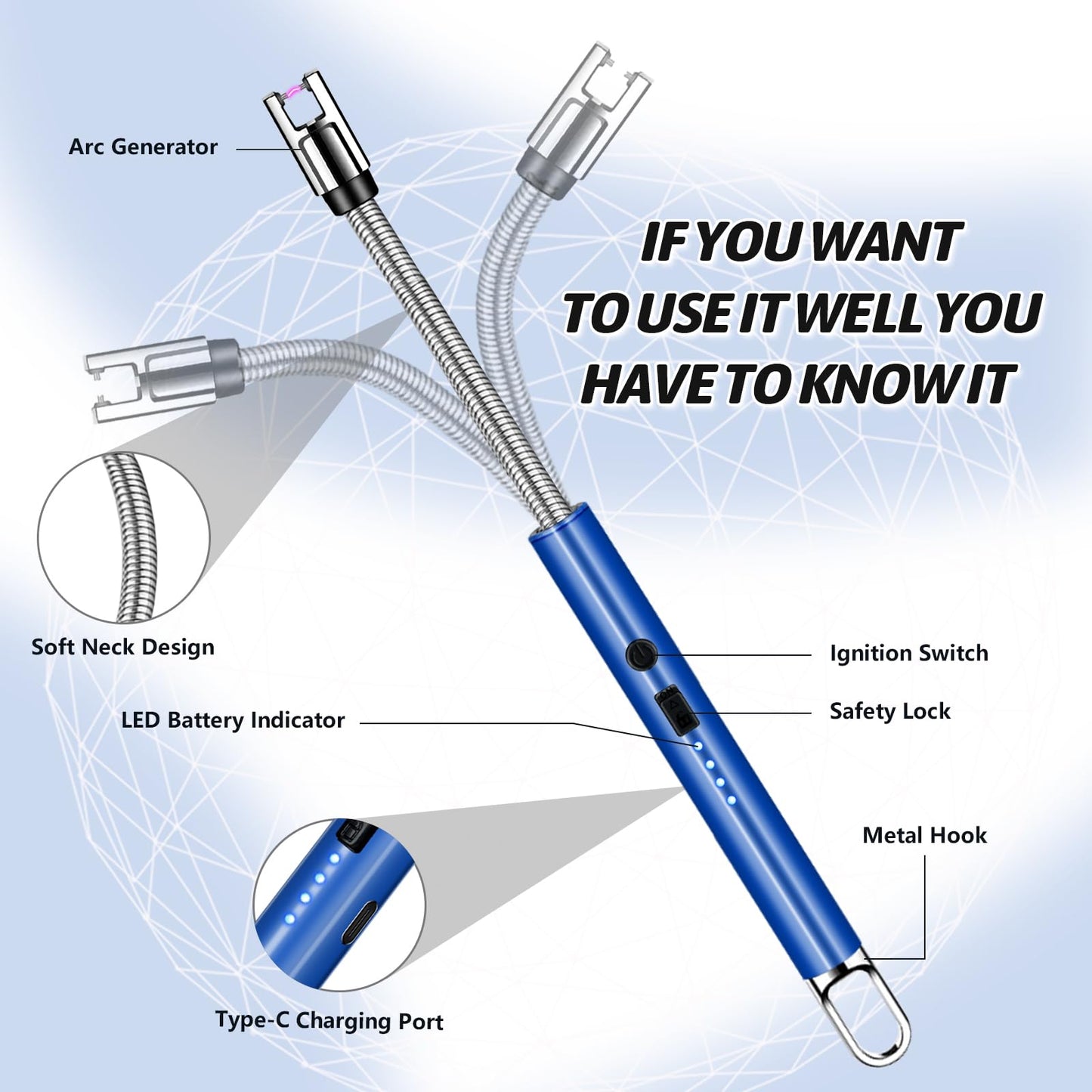 Arc Generator

IF YOU WANT TO USE IT WELL YOU HAVE TO KNOW IT

Soft Neck Design

Ignition Switch

Safety Lock

LED Battery Indicator

Metal Hook

Type-C Charging Port