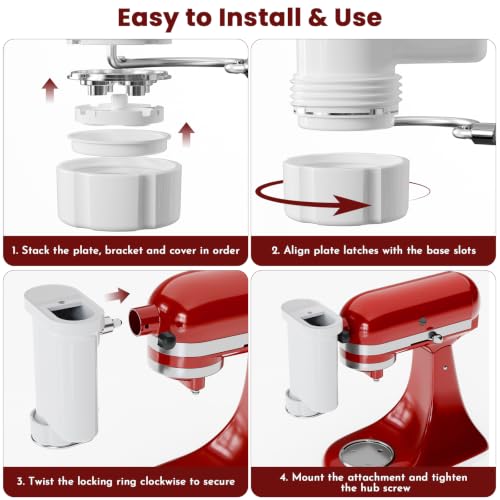 Easy to Install & Use

1. Stack the plate, bracket and cover in order

2. Align plate latches with the base slots

3. Twist the locking ring clockwise to secure

4. Mount the attachment and tighten the hub screw