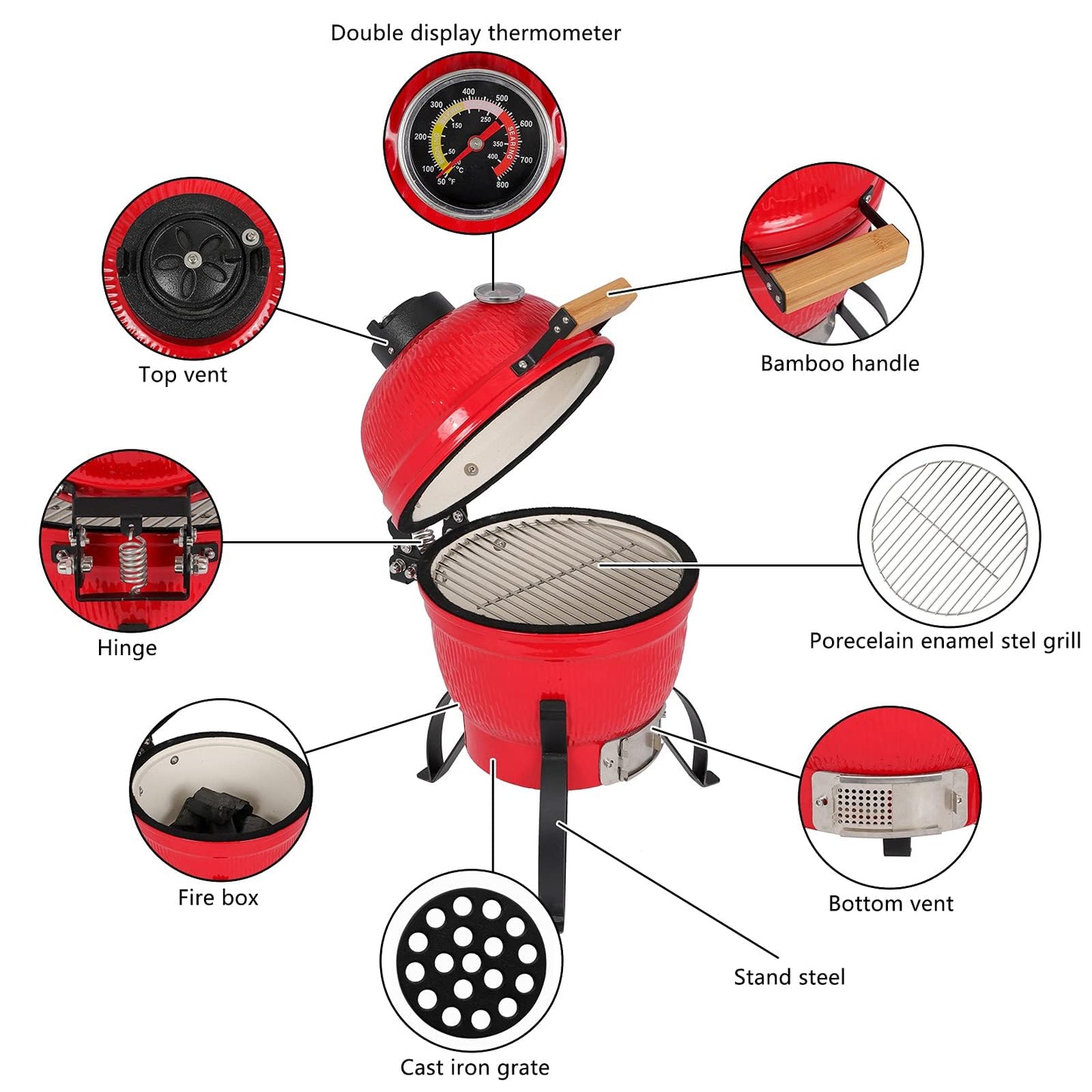 Double display thermometer

50 °F
100
200
300
400
500
600
700
800
°C
50
150
250
350
400
SEARING

Top vent

Bamboo handle

Hinge

Porecelain enamel stel grill

Fire box

Bottom vent

Stand steel

Cast iron grate