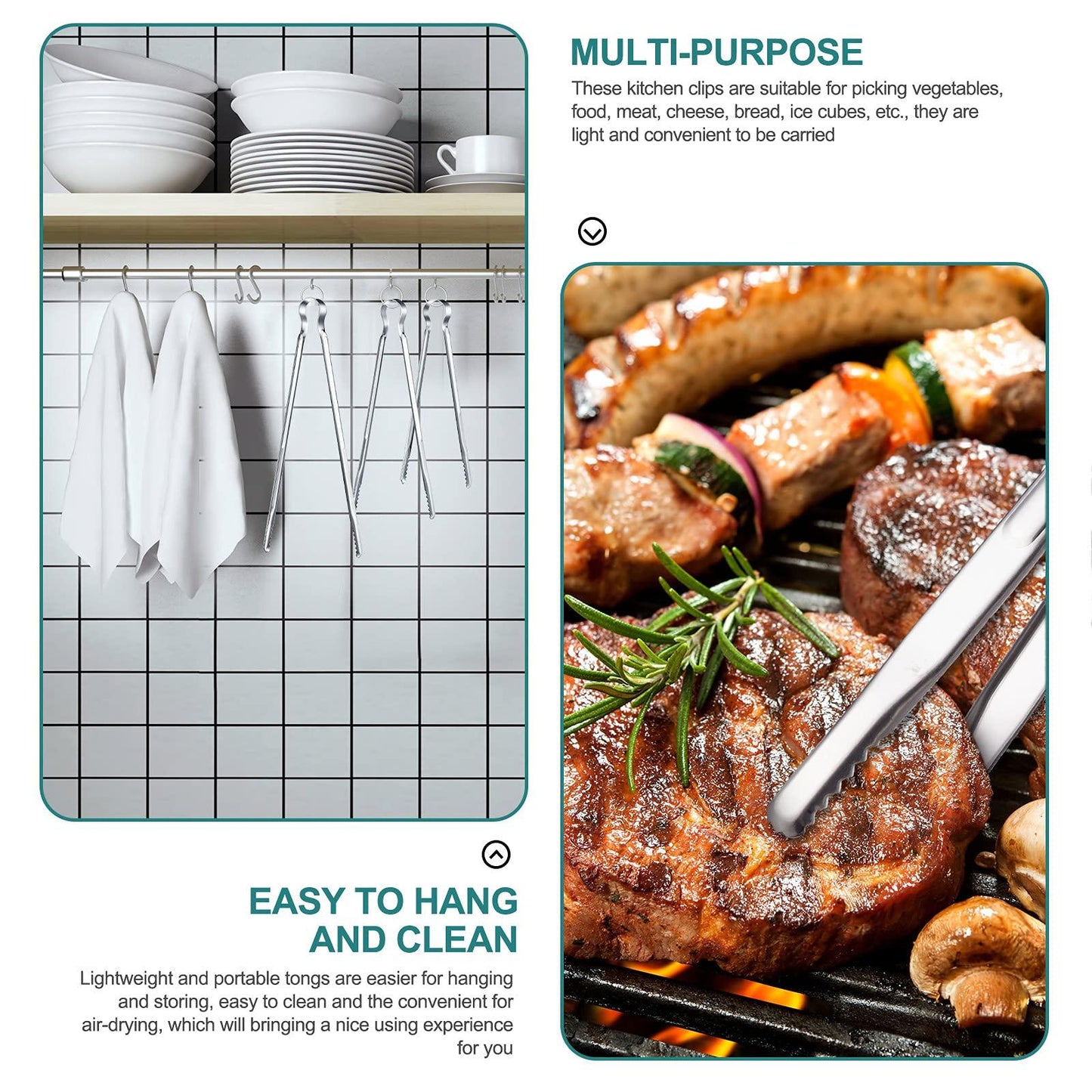 MULTI-PURPOSE

These kitchen clips are suitable for picking vegetables, food, meat, cheese, bread, ice cubes, etc., they are light and convenient to be carried

EASY TO HANG AND CLEAN

Lightweight and portable tongs are easier for hanging and storing, easy to clean and the convenient for air-drying, which will bringing a nice using experience for you