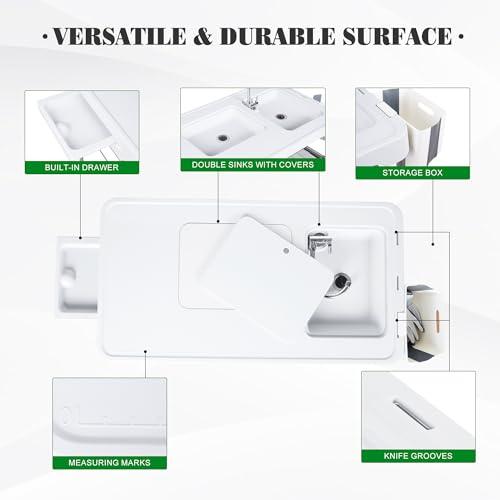 · VERSATILE & DURABLE SURFACE ·

BUILT-IN DRAWER

DOUBLE SINKS WITH COVERS

STORAGE BOX

MEASURING MARKS

KNIFE GROOVES