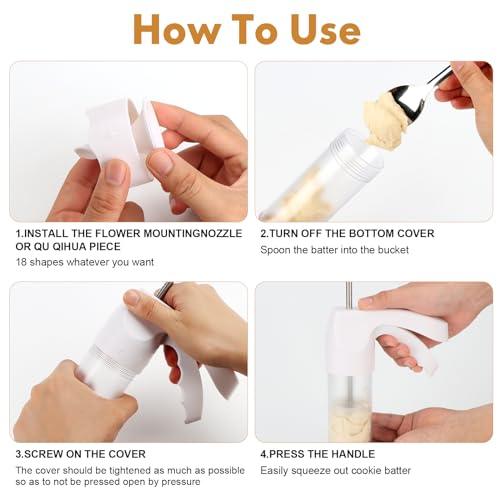 How To Use

1.INSTALL THE FLOWER MOUNTINGNOZZLE OR QU QIHUA PIECE
18 shapes whatever you want

2.TURN OFF THE BOTTOM COVER
Spoon the batter into the bucket

3.SCREW ON THE COVER
The cover should be tightened as much as possible so as to not be pressed open by pressure

4.PRESS THE HANDLE
Easily squeeze out cookie batter