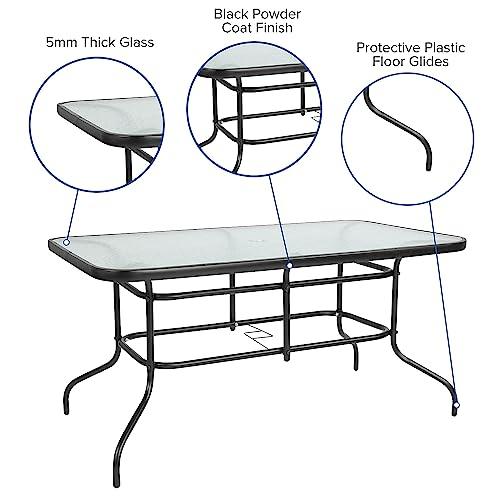 5mm Thick Glass

Black Powder Coat Finish

Protective Plastic Floor Glides