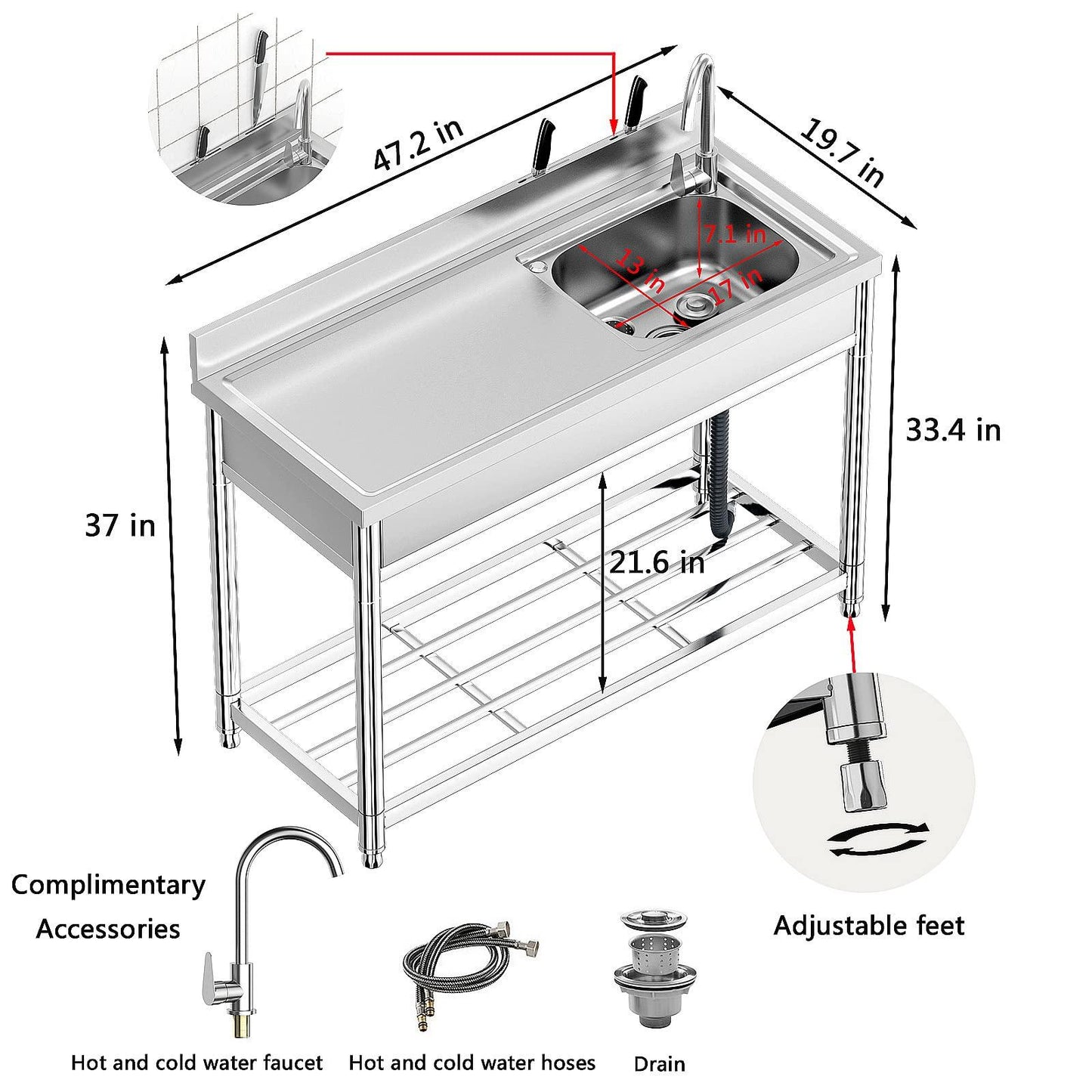 47.2 in

19.7 in

7.1 in

13 in

17 in

33.4 in

37 in

21.6 in

Complimentary Accessories

Adjustable feet

Hot and cold water faucet

Hot and cold water hoses

Drain