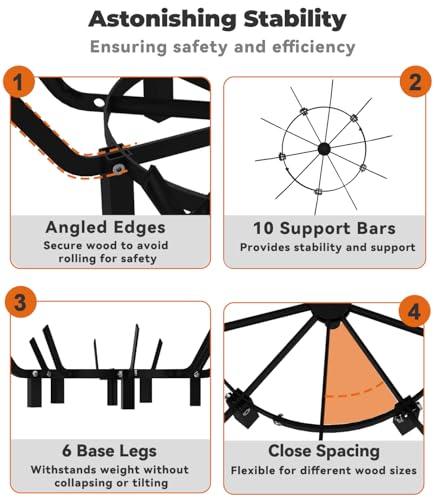 Astonishing Stability

Ensuring safety and efficiency

1

Angled Edges

Secure wood to avoid rolling for safety

2

10 Support Bars

Provides stability and support

3

6 Base Legs

Withstands weight without collapsing or tilting

4

Close Spacing

Flexible for different wood sizes