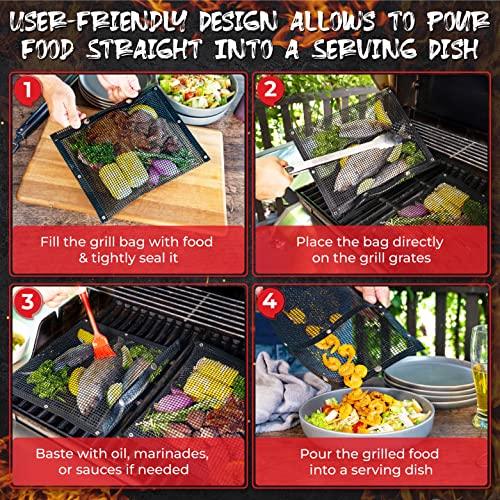 USER-FRIENDLY DESIGN ALLOWS TO POUR FOOD STRAIGHT INTO A SERVING DISH

1

Fill the grill bag with food & tightly seal it

2

Place the bag directly on the grill grates

3

Baste with oil, marinades, or sauces if needed

4

Pour the grilled food into a serving dish