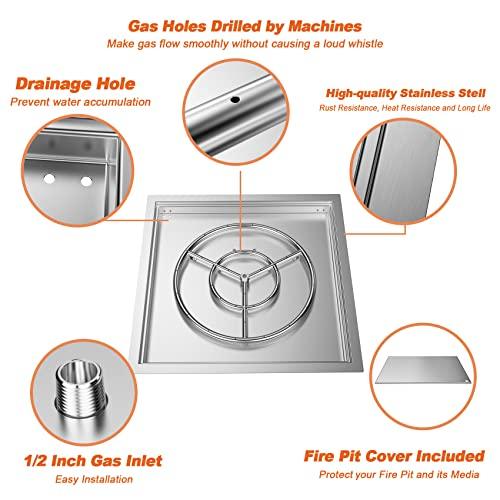 Gas Holes Drilled by Machines
Make gas flow smoothly without causing a loud whistle

Drainage Hole
Prevent water accumulation

High-quality Stainless Stell
Rust Resistance, Heat Resistance and Long Life

1/2 Inch Gas Inlet
Easy Installation

Fire Pit Cover Included
Protect your Fire Pit and its Media