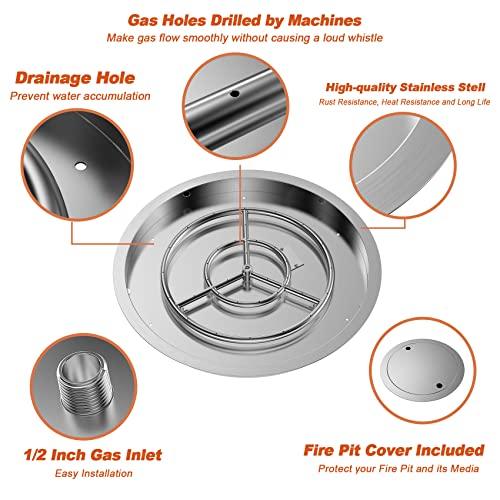 Gas Holes Drilled by Machines
Make gas flow smoothly without causing a loud whistle

Drainage Hole
Prevent water accumulation

High-quality Stainless Stell
Rust Resistance, Heat Resistance and Long Life

1/2 Inch Gas Inlet
Easy Installation

Fire Pit Cover Included
Protect your Fire Pit and its Media