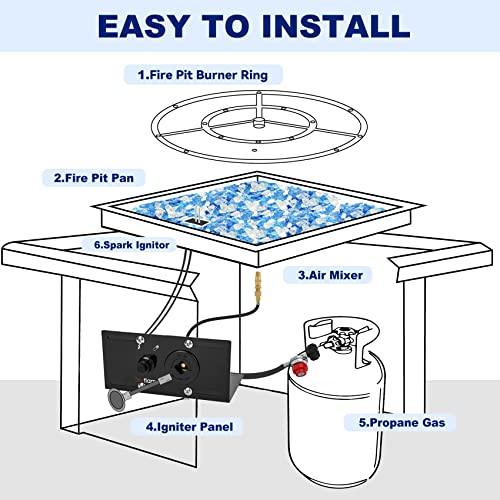 EASY TO INSTALL

1.Fire Pit Burner Ring

2.Fire Pit Pan

6.Spark Ignitor

3.Air Mixer

4.Igniter Panel

5.Propane Gas