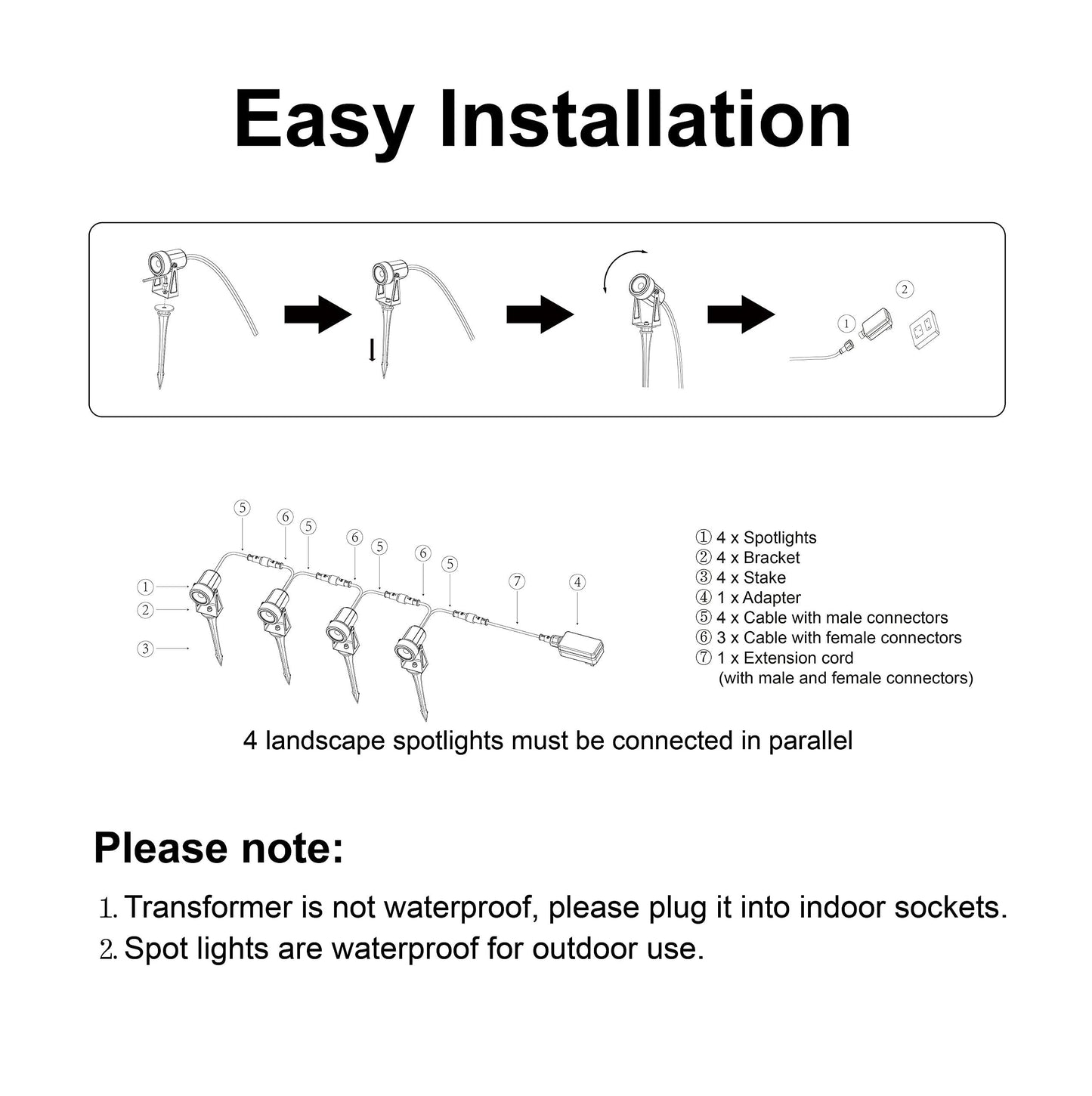 Easy Installation

② ①

⑤ ⑥ ⑤ ⑥ ⑤ ⑥ ⑤ ⑦ ④ ① ② ③

① 4 x Spotlights
② 4 x Bracket
③ 4 x Stake
④ 1 x Adapter
⑤ 4 x Cable with male connectors
⑥ 3 x Cable with female connectors
⑦ 1 x Extension cord
(with male and female connectors)

4 landscape spotlights must be connected in parallel

Please note:

1. Transformer is not waterproof, please plug it into indoor sockets.
2. Spot lights are waterproof for outdoor use.