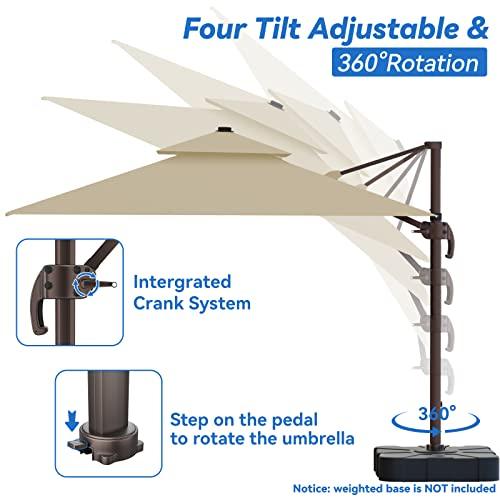 Four Tilt Adjustable &
360°Rotation

Intergrated
Crank System

Step on the pedal
to rotate the umbrella

360°

Notice: weighted base is NOT included