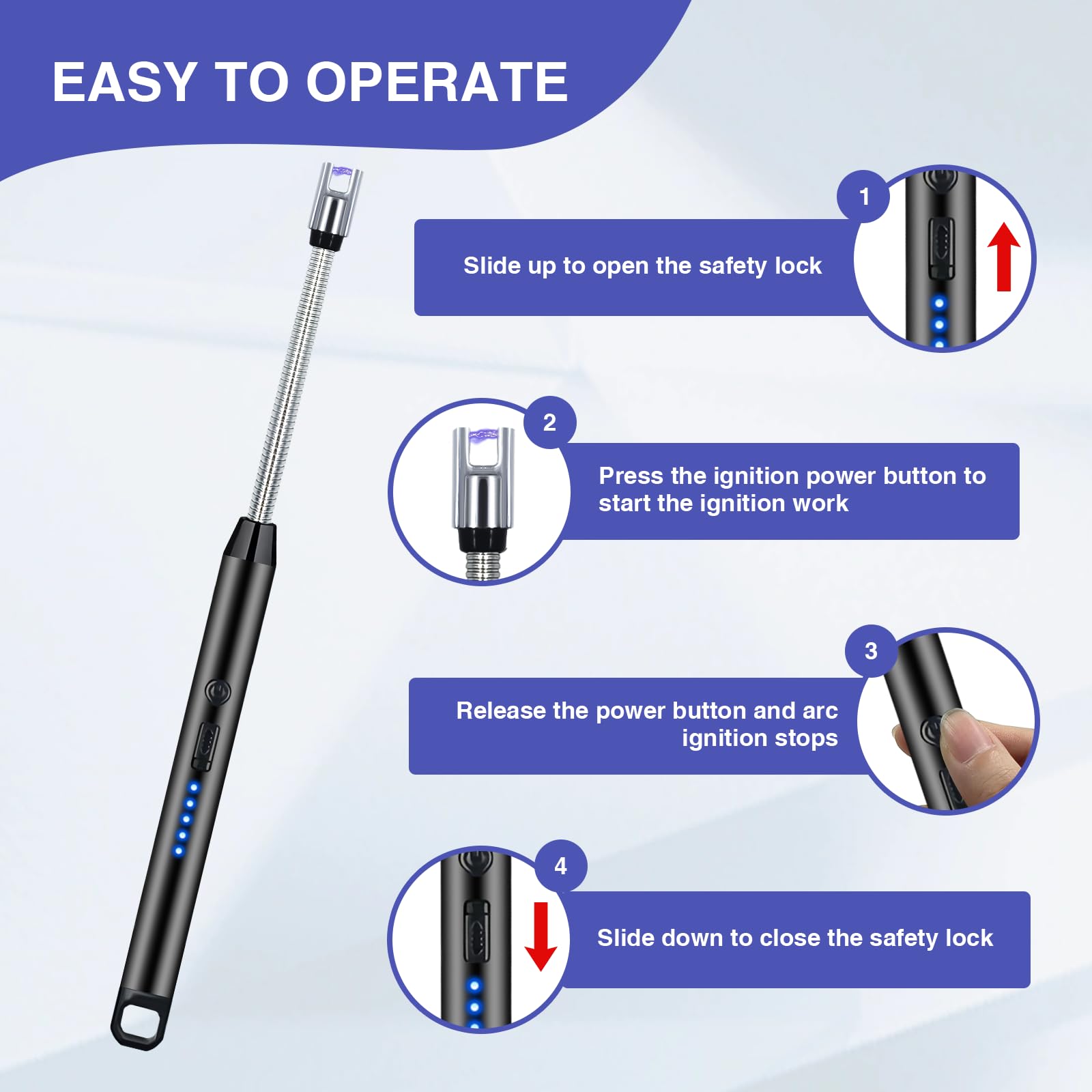 EASY TO OPERATE

1

Slide up to open the safety lock

2

Press the ignition power button to start the ignition work

3

Release the power button and arc ignition stops

4

Slide down to close the safety lock