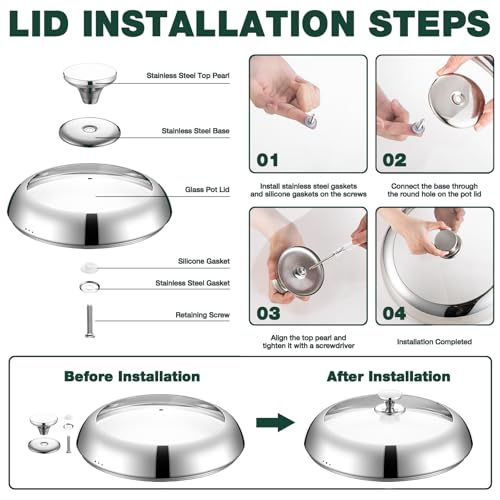 LID INSTALLATION STEPS

Stainless Steel Top Pearl

Stainless Steel Base

Glass Pot Lid

Silicone Gasket

Stainless Steel Gasket

Retaining Screw

01

Install stainless steel gaskets and silicone gaskets on the screws

02

Connect the base through the round hole on the pot lid

03

Align the top pearl and tighten it with a screwdriver

04

Installation Completed

Before Installation

After Installation