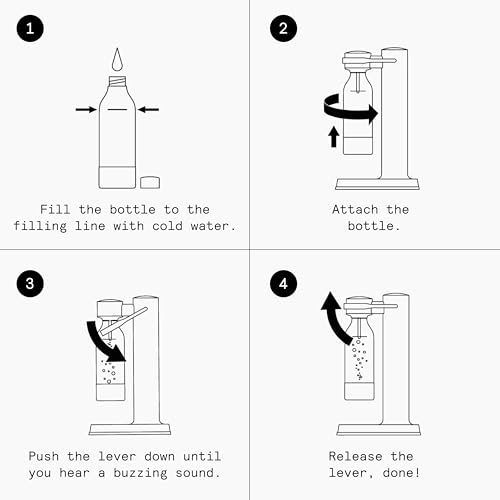 1

Fill the bottle to the filling line with cold water.

2

Attach the bottle.

3

Push the lever down until you hear a buzzing sound.

4

Release the lever, done!