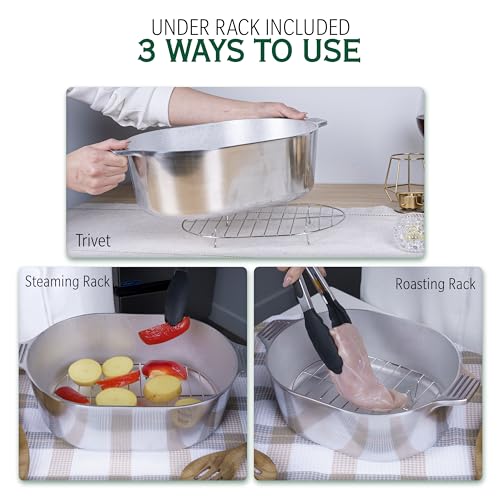 UNDER RACK INCLUDED
3 WAYS TO USE

Trivet

Steaming Rack

Roasting Rack