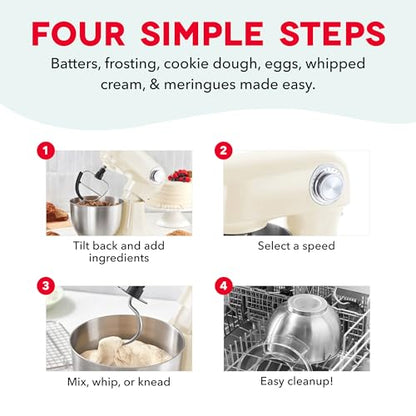 FOUR SIMPLE STEPS

Batters, frosting, cookie dough, eggs, whipped cream, & meringues made easy.

1

Tilt back and add ingredients

2

Select a speed

3

Mix, whip, or knead

4

Easy cleanup!