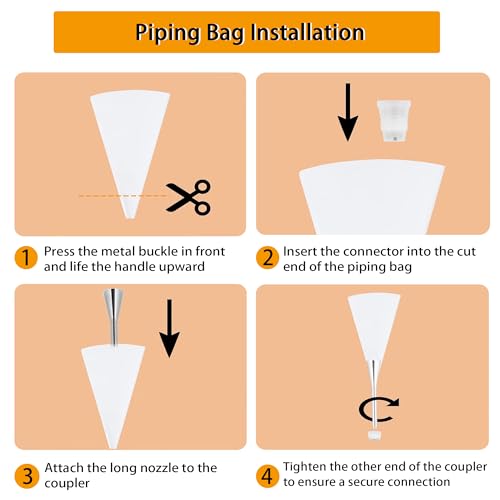 Piping Bag Installation

1 Press the metal buckle in front and life the handle upward

2 Insert the connector into the cut end of the piping bag

3 Attach the long nozzle to the coupler

4 Tighten the other end of the coupler to ensure a secure connection