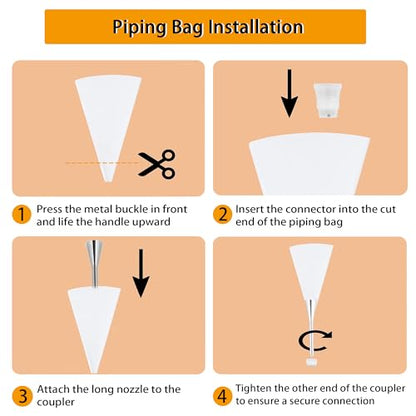 Piping Bag Installation

1 Press the metal buckle in front and life the handle upward

2 Insert the connector into the cut end of the piping bag

3 Attach the long nozzle to the coupler

4 Tighten the other end of the coupler to ensure a secure connection