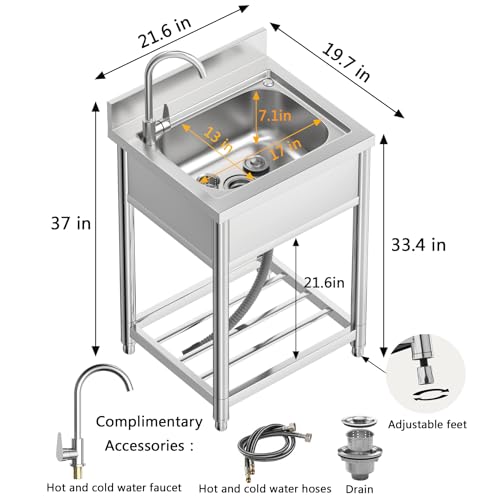 21.6 in

19.7 in

7.1in

13 in

17 in

37 in

33.4 in

21.6in

Complimentary Accessories :

Adjustable feet

Hot and cold water faucet

Hot and cold water hoses

Drain