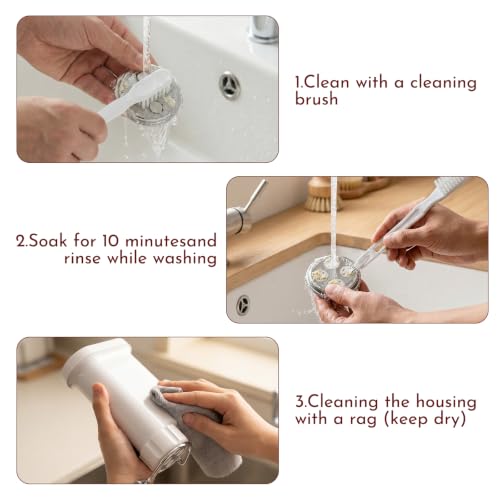 1.Clean with a cleaning brush

2.Soak for 10 minutesand rinse while washing

3.Cleaning the housing with a rag (keep dry)