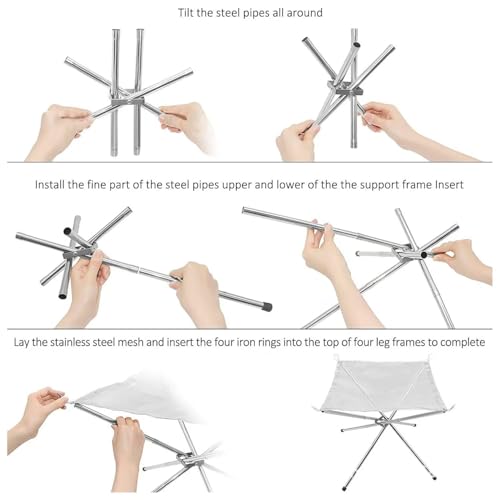 Tilt the steel pipes all around

Install the fine part of the steel pipes upper and lower of the the support frame Insert

Lay the stainless steel mesh and insert the four iron rings into the top of four leg frames to complete