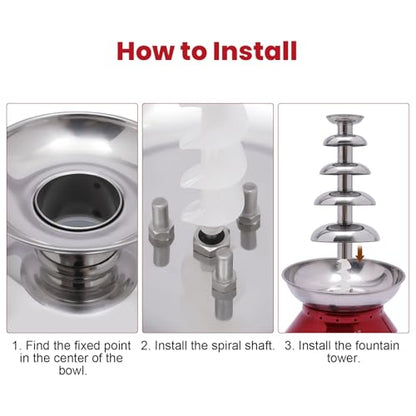 How to Install

1. Find the fixed point in the center of the bowl.

2. Install the spiral shaft.

3. Install the fountain tower.