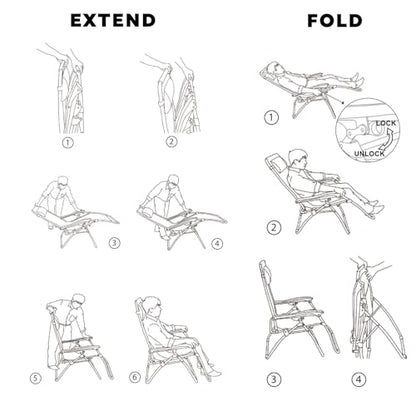 EXTEND

①

②

③

④

⑤

⑥

FOLD

①

LOCK

UNLOCK

②

③

④