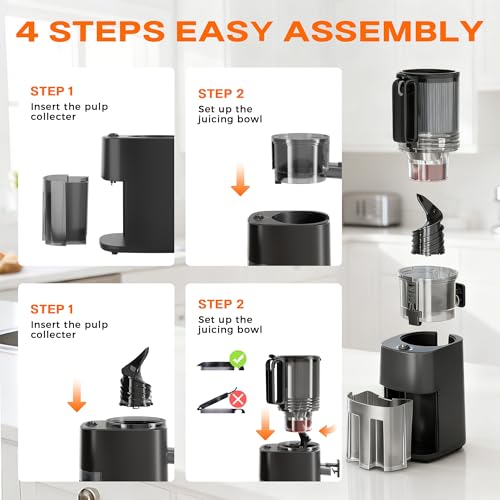 4 STEPS EASY ASSEMBLY

STEP 1
Insert the pulp collecter

STEP 2
Set up the juicing bowl

STEP 1
Insert the pulp collecter

STEP 2
Set up the juicing bowl