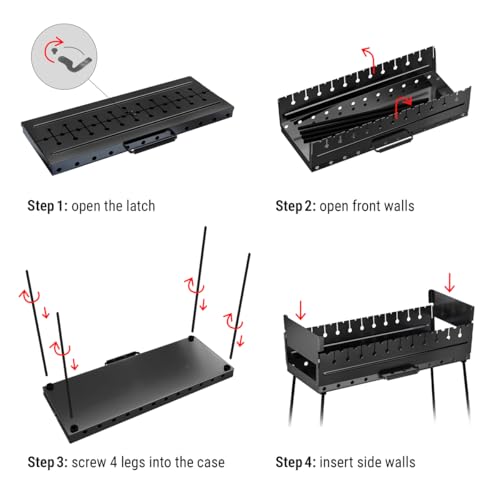 Step 1: open the latch

Step 2: open front walls

Step 3: screw 4 legs into the case

Step 4: insert side walls