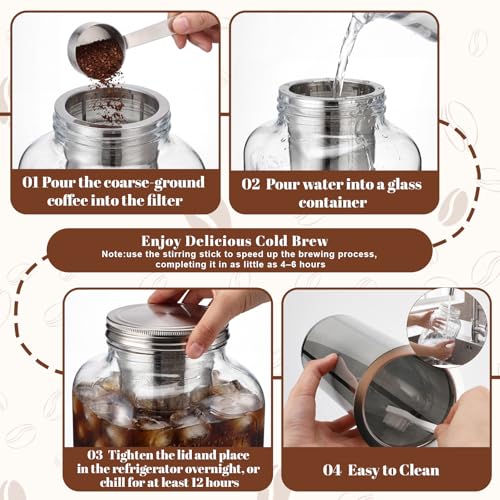 01 Pour the coarse-ground coffee into the filter

02 Pour water into a glass container

Enjoy Delicious Cold Brew

Note:use the stirring stick to speed up the brewing process, completing it in as little as 4–6 hours

03 Tighten the lid and place in the refrigerator overnight, or chill for at least 12 hours

04 Easy to Clean