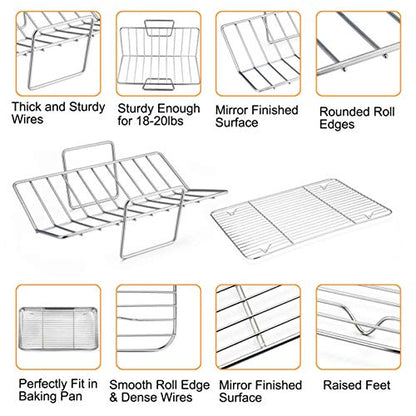 Thick and Sturdy Wires

Sturdy Enough for 18-20lbs

Mirror Finished Surface

Rounded Roll Edges

Perfectly Fit in Baking Pan

Smooth Roll Edge & Dense Wires

Mirror Finished Surface

Raised Feet