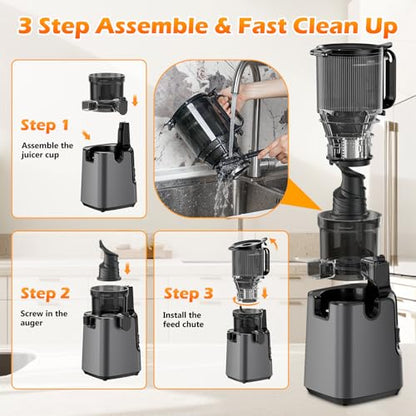 3 Step Assemble & Fast Clean Up

Step 1
Assemble the juicer cup

Step 2
Screw in the auger

Step 3
Install the feed chute