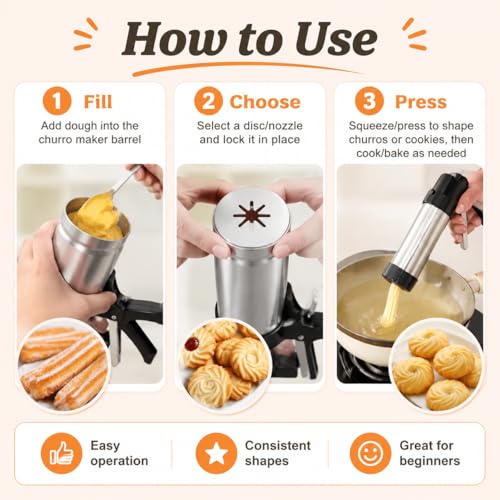 How to Use

1 Fill
Add dough into the churro maker barrel

2 Choose
Select a disc/nozzle and lock it in place

3 Press
Squeeze/press to shape churros or cookies, then cook/bake as needed

Easy operation

Consistent shapes

Great for beginners