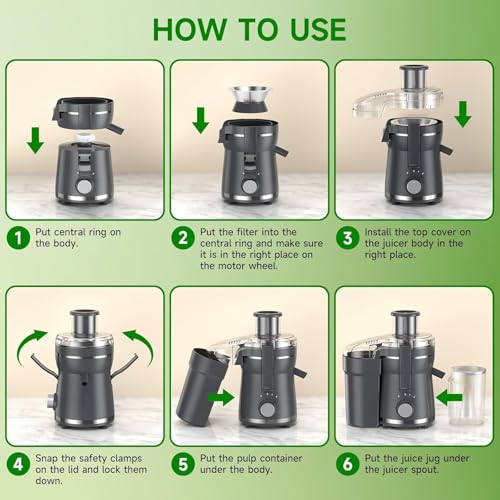 HOW TO USE

1 Put central ring on the body.

2 Put the filter into the central ring and make sure it is in the right place on the motor wheel.

3 Install the top cover on the juicer body in the right place.

4 Snap the safety clamps on the lid and lock them down.

5 Put the pulp container under the body.

6 Put the juice jug under the juicer spout.