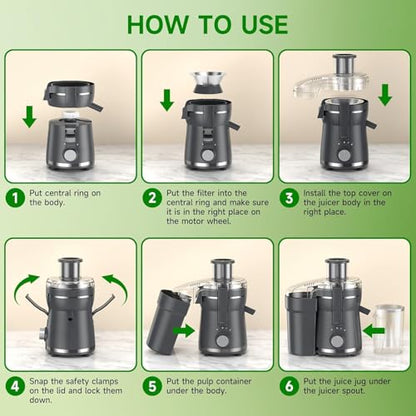 HOW TO USE

1 Put central ring on the body.

2 Put the filter into the central ring and make sure it is in the right place on the motor wheel.

3 Install the top cover on the juicer body in the right place.

4 Snap the safety clamps on the lid and lock them down.

5 Put the pulp container under the body.

6 Put the juice jug under the juicer spout.