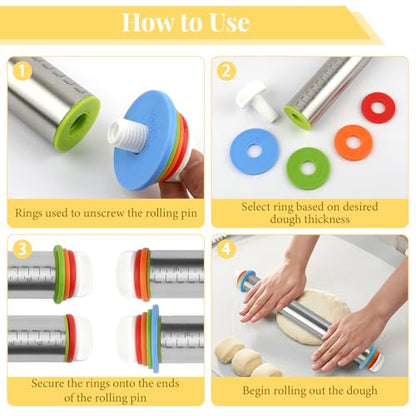 How to Use

1

Rings used to unscrew the rolling pin

2

Select ring based on desired dough thickness

3

Secure the rings onto the ends of the rolling pin

4

Begin rolling out the dough