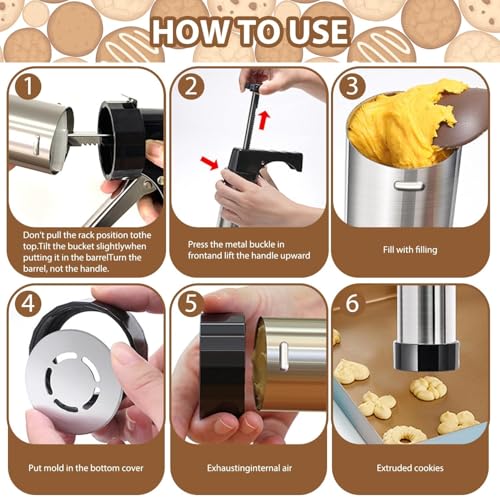 HOW TO USE

1

Don't pull the rack position tothe top.Tilt the bucket slightlywhen putting it in the barrelTurn the barrel, not the handle.

2

Press the metal buckle in frontand lift the handle upward

3

Fill with filling

4

Put mold in the bottom cover

5

Exhaustinginternal air

6

Extruded cookies