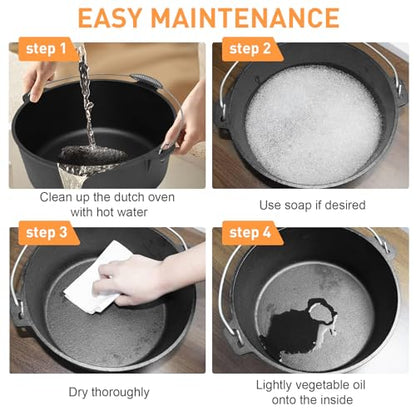 EASY MAINTENANCE

step 1

Clean up the dutch oven with hot water

step 2

Use soap if desired

step 3

Dry thoroughly

step 4

Lightly vegetable oil onto the inside