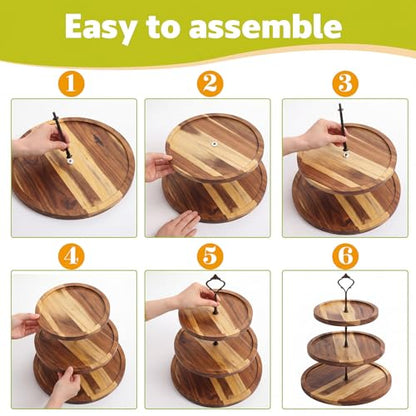 Easy to assemble

1

2

3

4

5

6