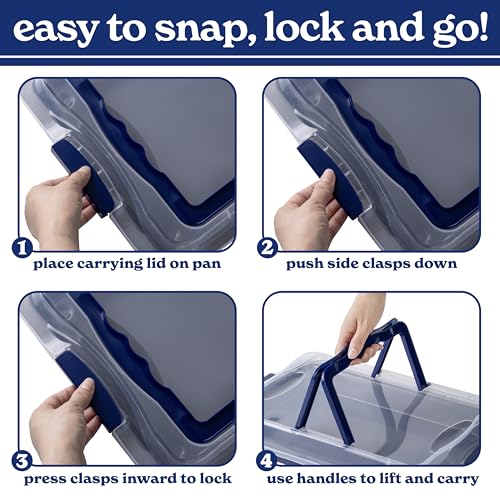 easy to snap, lock and go!

1
place carrying lid on pan

2
push side clasps down

3
press clasps inward to lock

4
use handles to lift and carry