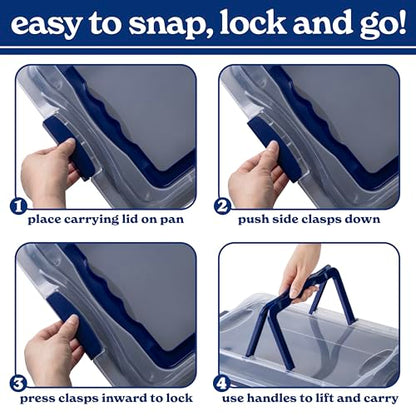 easy to snap, lock and go!

1 place carrying lid on pan

2 push side clasps down

3 press clasps inward to lock

4 use handles to lift and carry