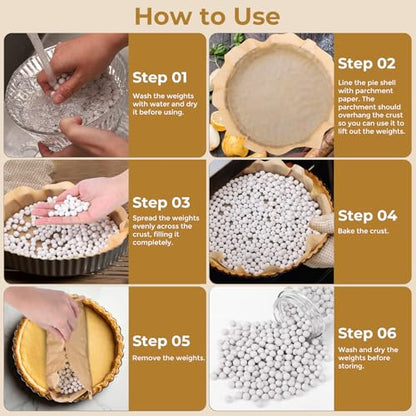 How to Use

Step 01
Wash the weights with water and dry it before using.

Step 02
Line the pie shell with parchment paper. The parchment should overhang the crust so you can use it to lift out the weights.

Step 03
Spread the weights evenly across the crust, filling it completely.

Step 04
Bake the crust.

Step 05
Remove the weights.

Step 06
Wash and dry the weights before storing.