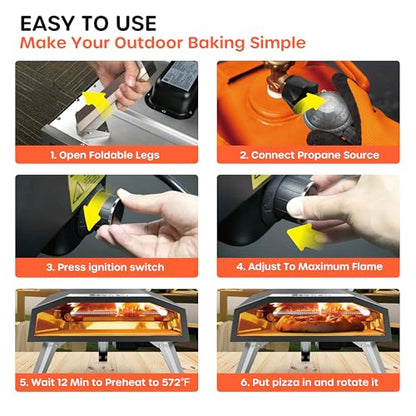 EASY TO USE
Make Your Outdoor Baking Simple

1. Open Foldable Legs

2. Connect Propane Source

3. Press ignition switch

4. Adjust To Maximum Flame

5. Wait 12 Min to Preheat to 572°F

6. Put pizza in and rotate it