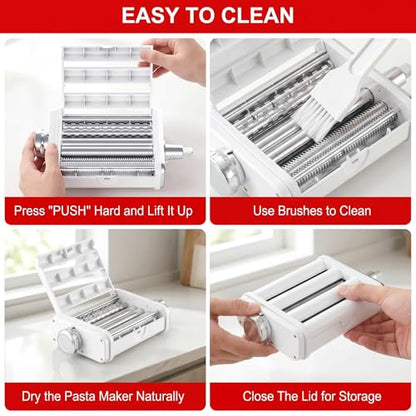 EASY TO CLEAN

Press "PUSH" Hard and Lift It Up

Use Brushes to Clean

Dry the Pasta Maker Naturally

Close The Lid for Storage