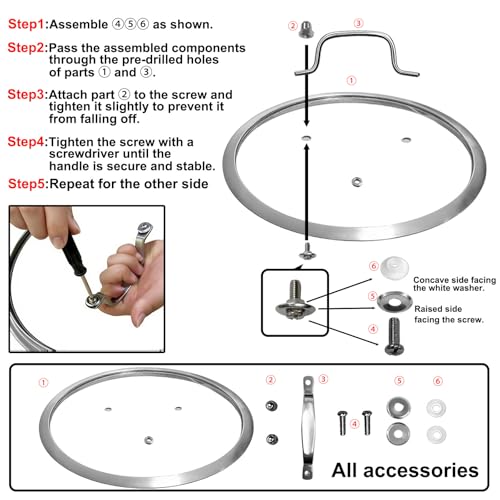 Step1:Assemble ④⑤⑥ as shown.

Step2:Pass the assembled components through the pre-drilled holes of parts ① and ③.

Step3:Attach part ② to the screw and tighten it slightly to prevent it from falling off.

Step4:Tighten the screw with a screwdriver until the handle is secure and stable.

Step5:Repeat for the other side

②
③
①
⑥
Concave side facing the white washer.
⑤
Raised side facing the screw.
④

①
②
③
④
⑤
⑥
All accessories