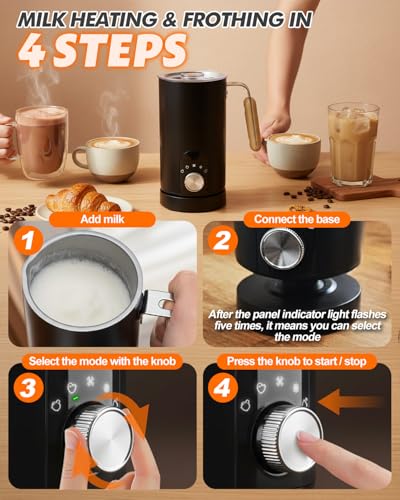 MILK HEATING & FROTHING IN
4 STEPS

Add milk
1

Connect the base
2
After the panel indicator light flashes five times, it means you can select the mode

Select the mode with the knob
3

Press the knob to start / stop
4