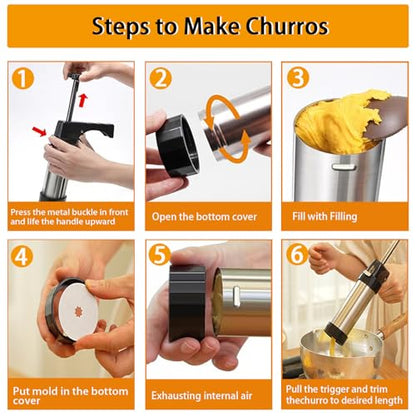 Steps to Make Churros

1
Press the metal buckle in front and life the handle upward

2
Open the bottom cover

3
Fill with Filling

4
Put mold in the bottom cover

5
Exhausting internal air

6
Pull the trigger and trim thechurro to desired length