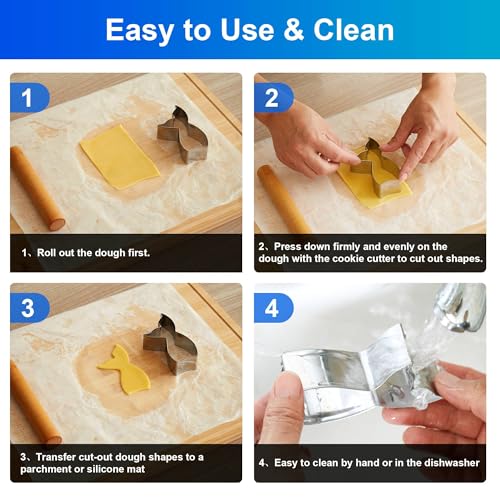 Easy to Use & Clean

1

1、Roll out the dough first.

2

2、Press down firmly and evenly on the dough with the cookie cutter to cut out shapes.

3

3、Transfer cut-out dough shapes to a parchment or silicone mat

4

4、Easy to clean by hand or in the dishwasher