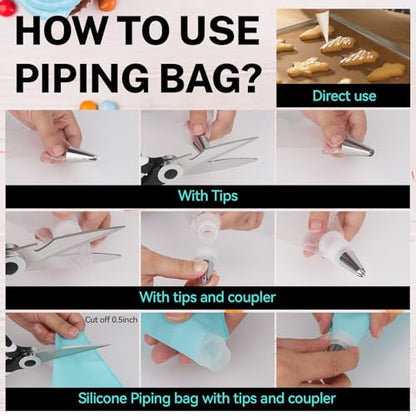 HOW TO USE PIPING BAG?

Direct use

With Tips

With tips and coupler

Cut off 0.5inch

Silicone Piping bag with tips and coupler