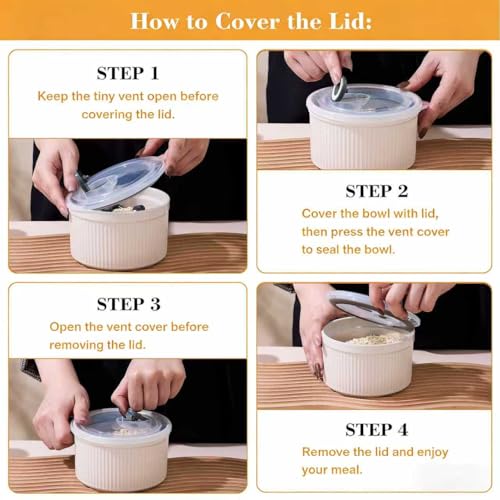 How to Cover the Lid:

STEP 1
Keep the tiny vent open before covering the lid.

STEP 2
Cover the bowl with lid, then press the vent cover to seal the bowl.

STEP 3
Open the vent cover before removing the lid.

STEP 4
Remove the lid and enjoy your meal.